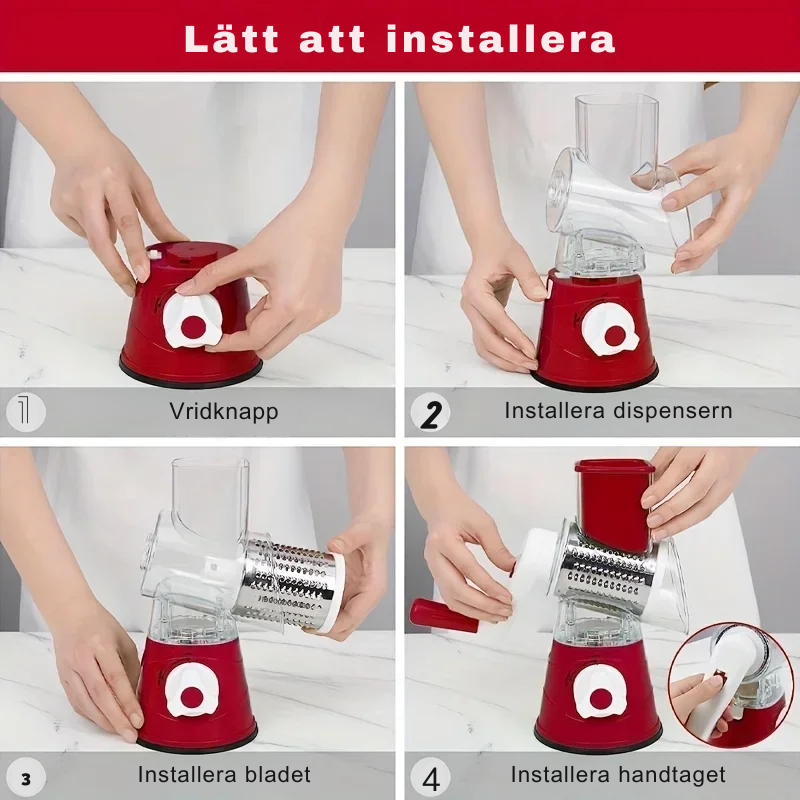 Lätt att installera

1 Vridknapp

2 Installera dispensern

3 Installera bladet

4 Installera handtaget